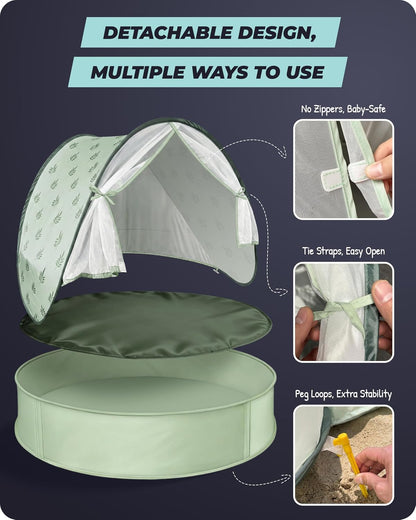 DETACHABLE DESIGN,
MULTIPLE WAYS TO USE

No Zippers, Baby-Safe

Tie Straps, Easy Open

Peg Loops, Extra Stability