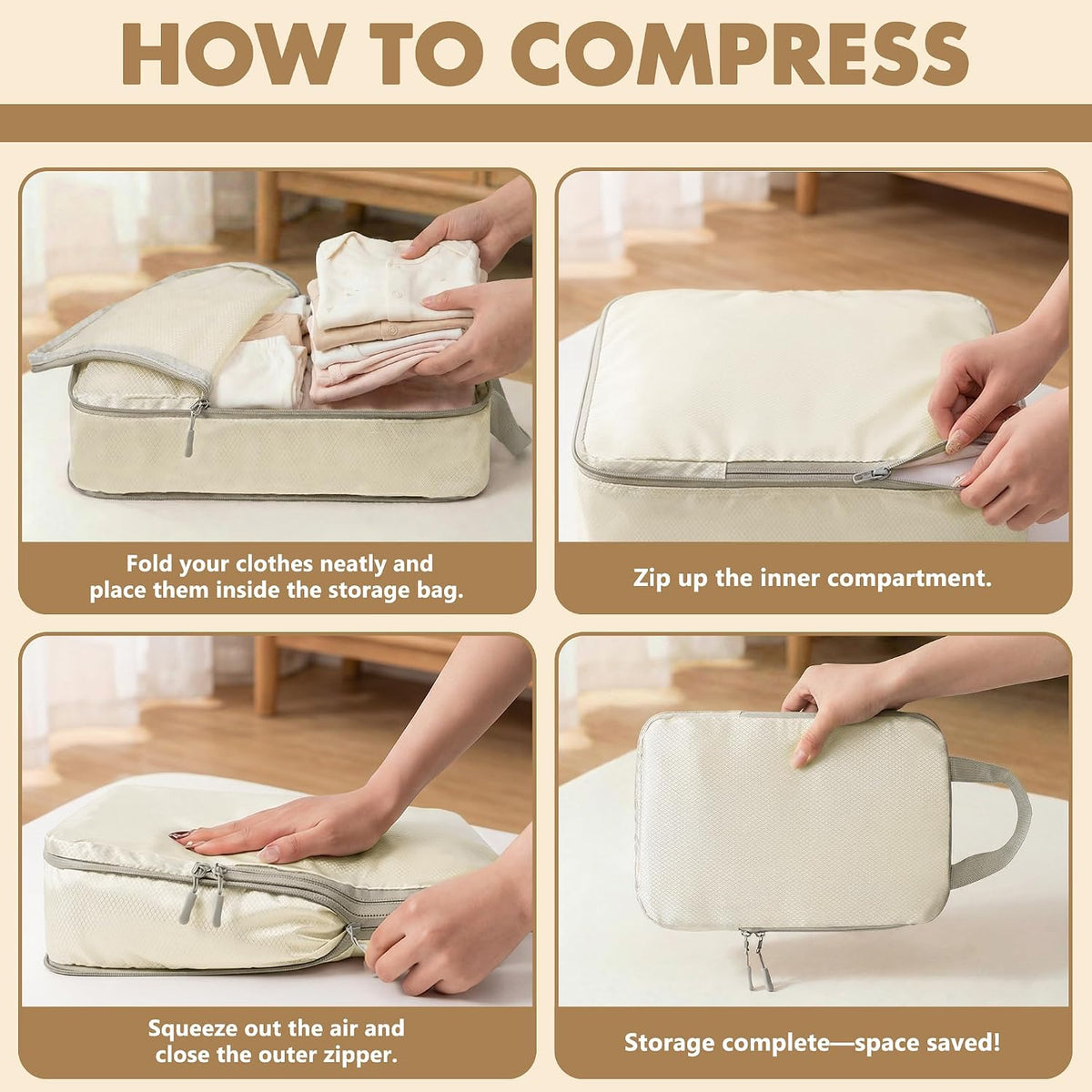 HOW TO COMPRESS

Fold your clothes neatly and place them inside the storage bag.

Zip up the inner compartment.

Squeeze out the air and close the outer zipper.

Storage complete—space saved!