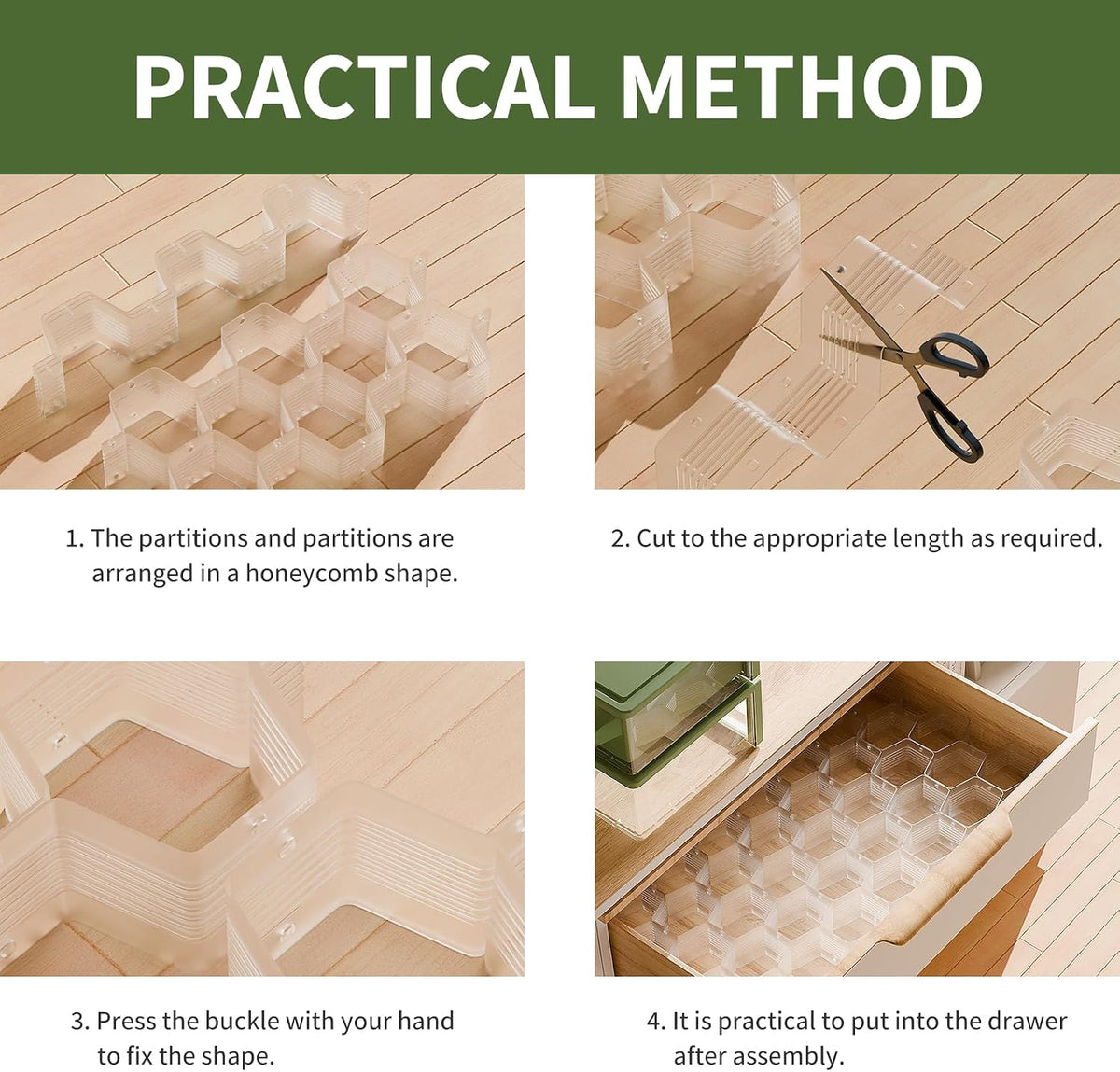 PRACTICAL METHOD

1. The partitions and partitions are arranged in a honeycomb shape.

2. Cut to the appropriate length as required.

3. Press the buckle with your hand to fix the shape.

4. It is practical to put into the drawer after assembly.