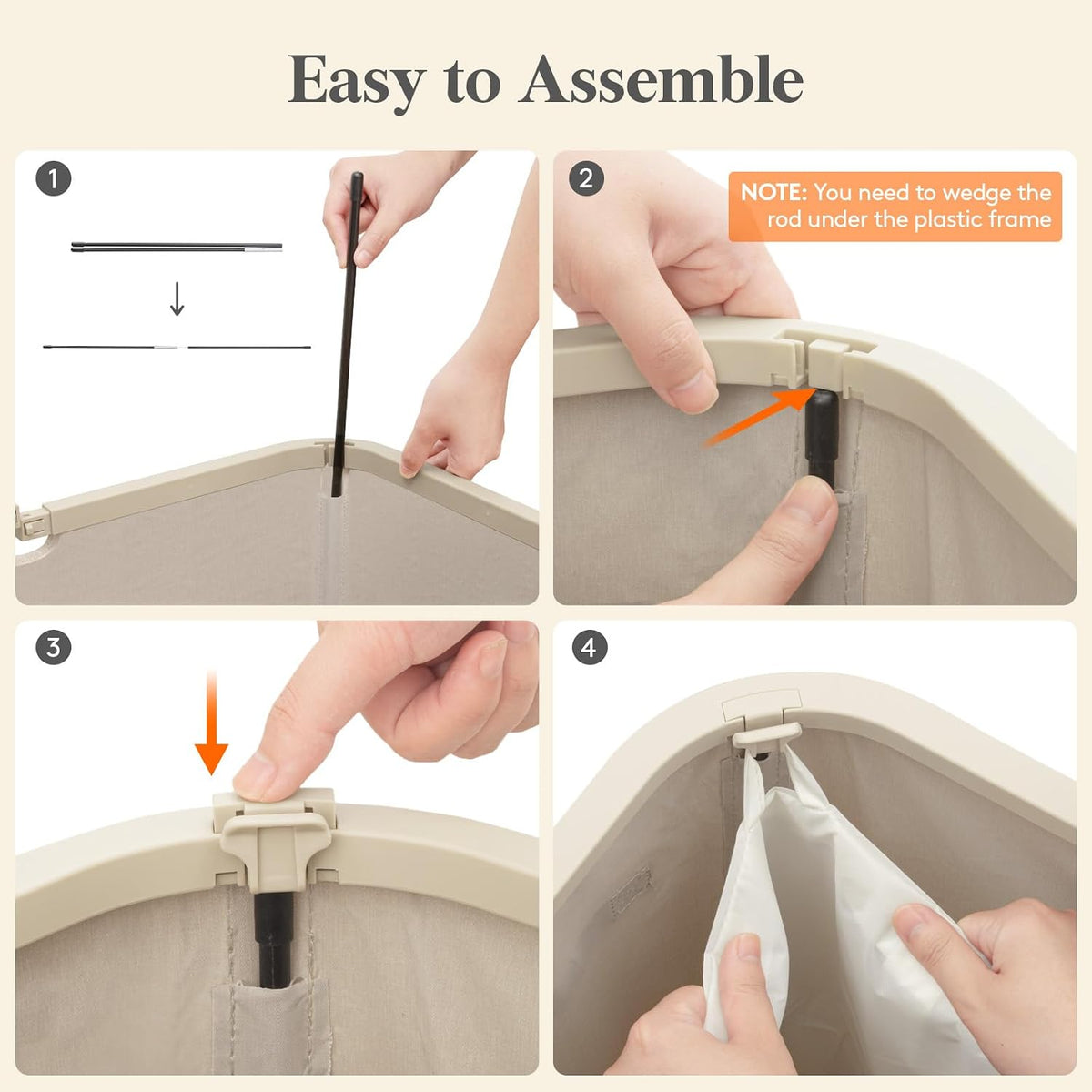 Easy to Assemble

1

2

NOTE: You need to wedge the rod under the plastic frame

3

4