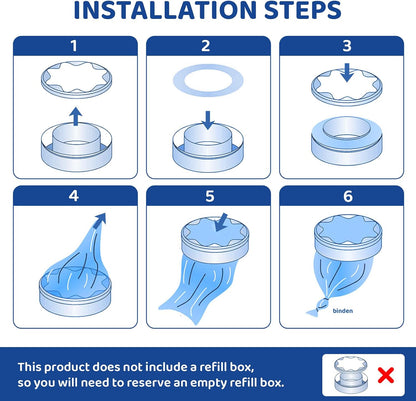 INSTALLATION STEPS

1

2

3

4

5

6

binden

This product does not include a refill box, so you will need to reserve an empty refill box.