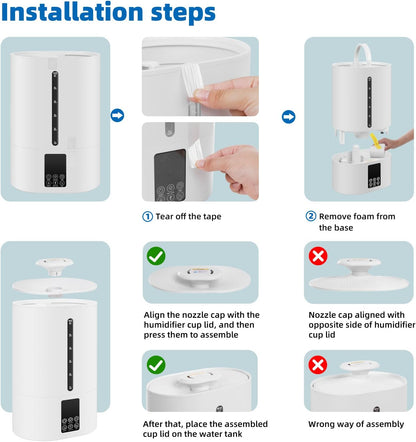 Installation steps

① Tear off the tape

② Remove foam from the base

Align the nozzle cap with the humidifier cup lid, and then press them to assemble

Nozzle cap aligned with opposite side of humidifier cup lid

After that, place the assembled cup lid on the water tank

Wrong way of assembly