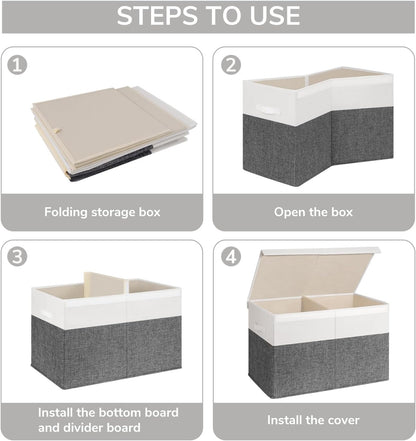 STEPS TO USE

1

Folding storage box

2

Open the box

3

Install the bottom board and divider board

4

Install the cover