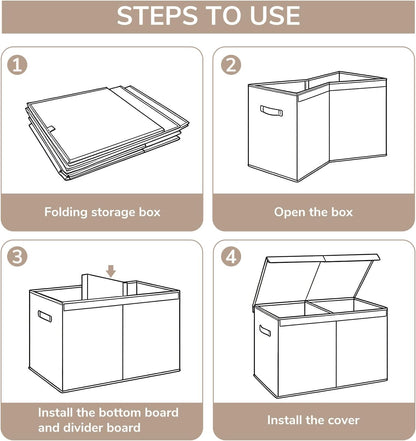 STEPS TO USE

1

Folding storage box

2

Open the box

3

Install the bottom board and divider board

4

Install the cover