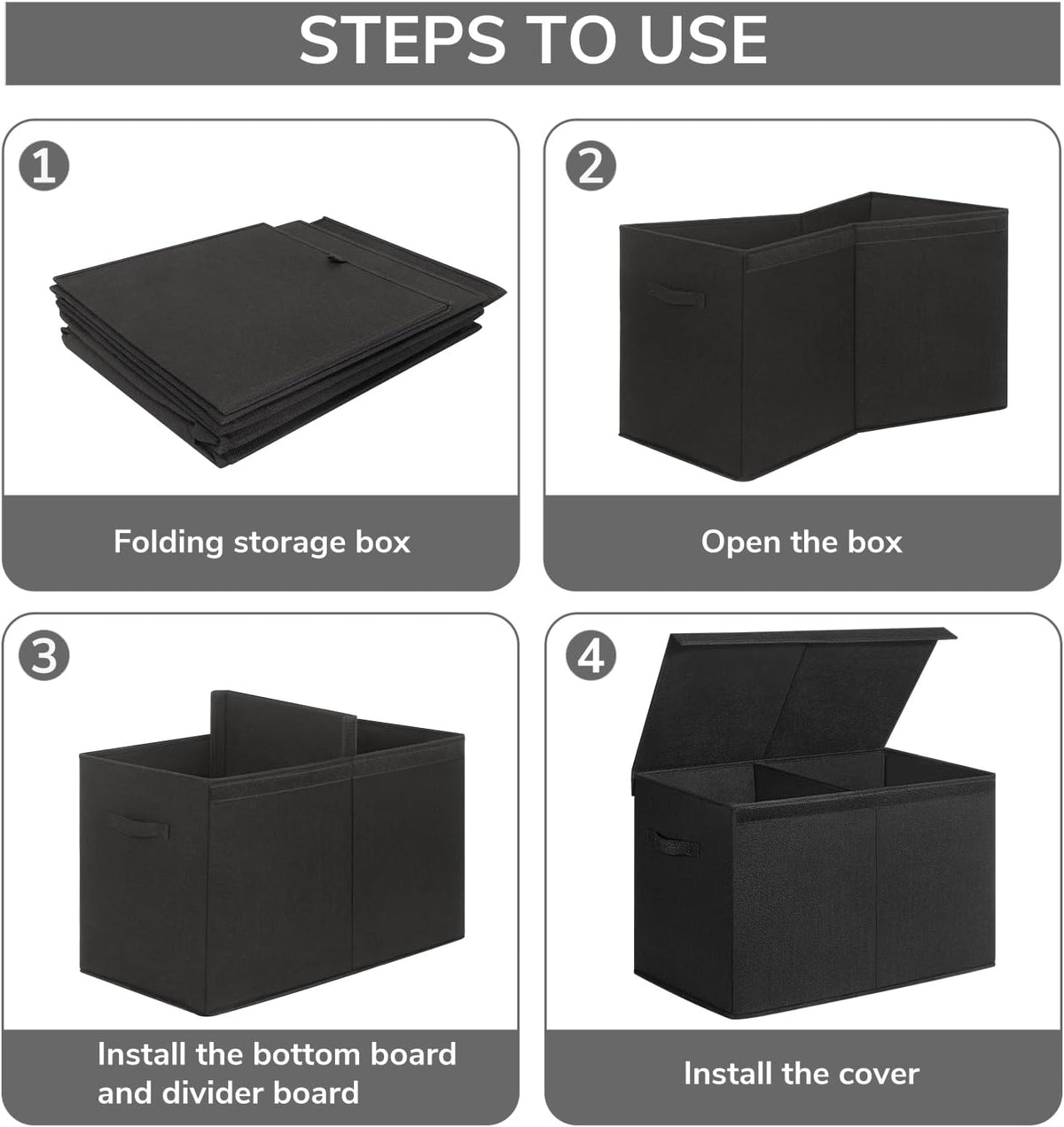 STEPS TO USE

1

Folding storage box

2

Open the box

3

Install the bottom board and divider board

4

Install the cover