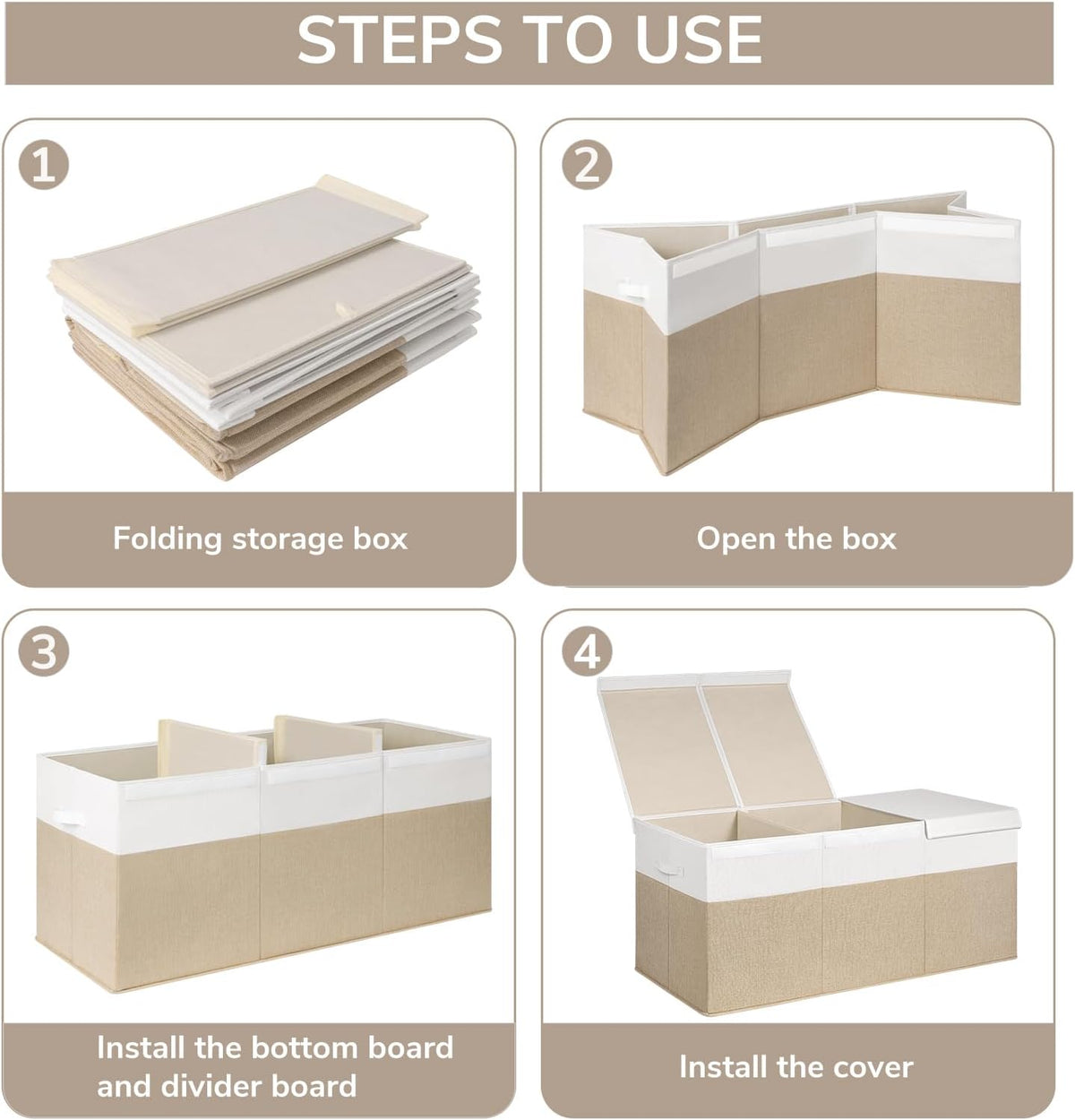 STEPS TO USE

1

Folding storage box

2

Open the box

3

Install the bottom board and divider board

4

Install the cover