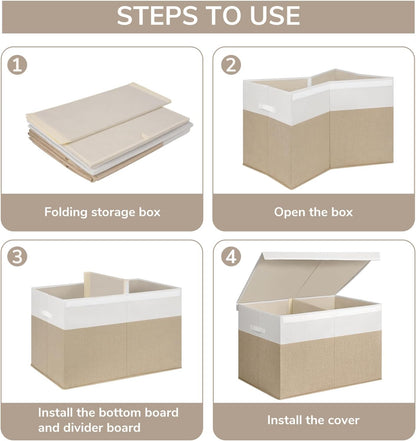 STEPS TO USE

1

Folding storage box

2

Open the box

3

Install the bottom board and divider board

4

Install the cover