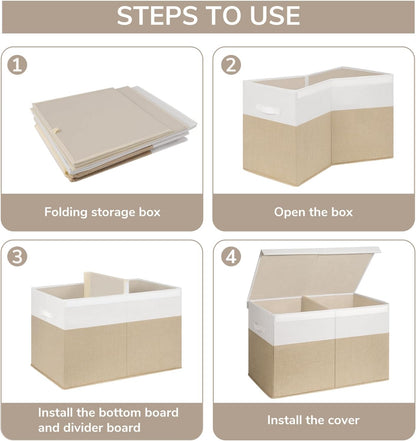 STEPS TO USE

1

Folding storage box

2

Open the box

3

Install the bottom board and divider board

4

Install the cover