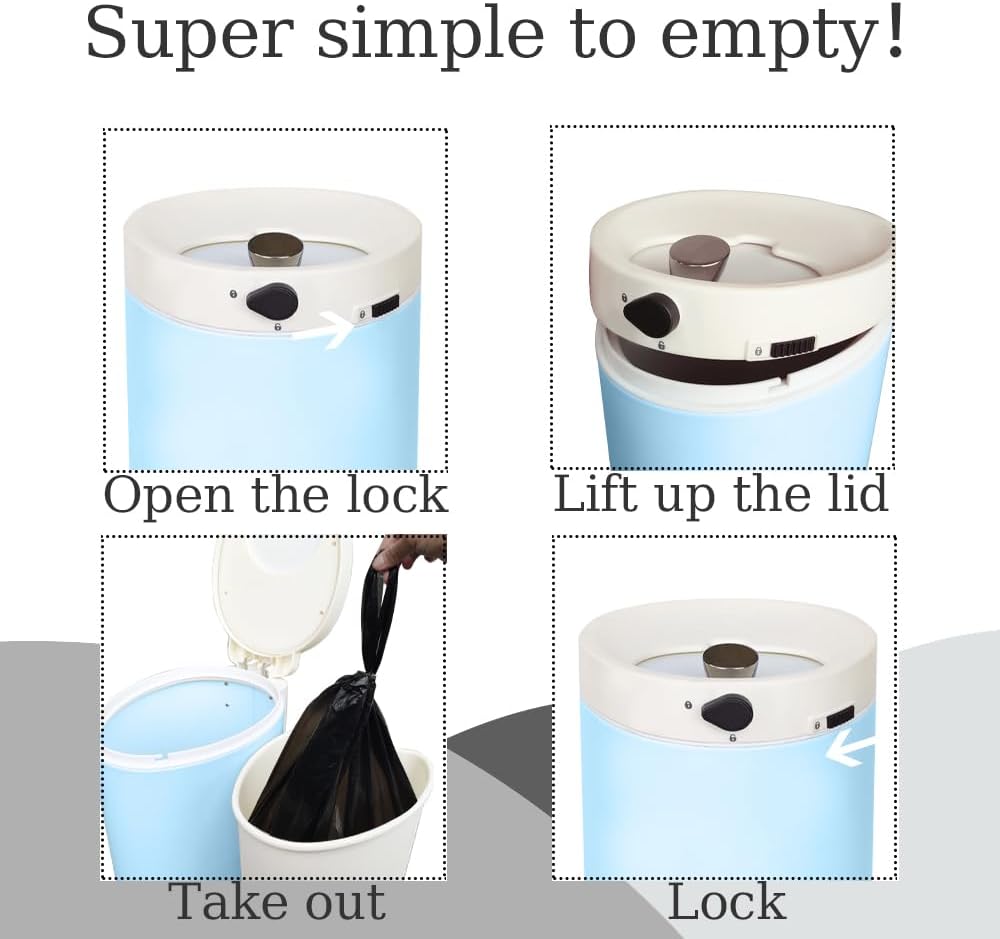 Super simple to empty!

Open the lock

Lift up the lid

Take out

Lock