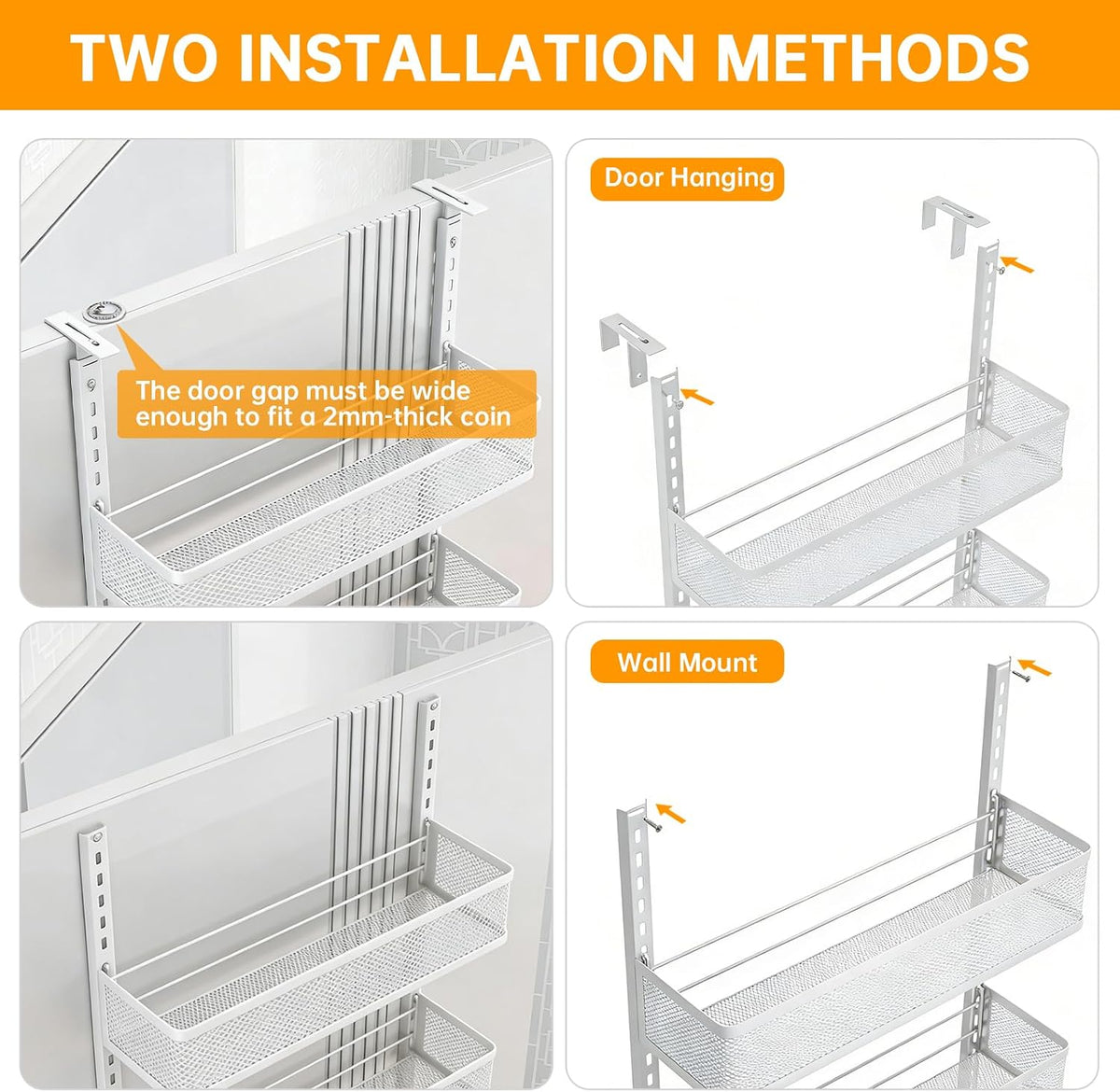 TWO INSTALLATION METHODS

The door gap must be wide enough to fit a 2mm-thick coin

Door Hanging

Wall Mount