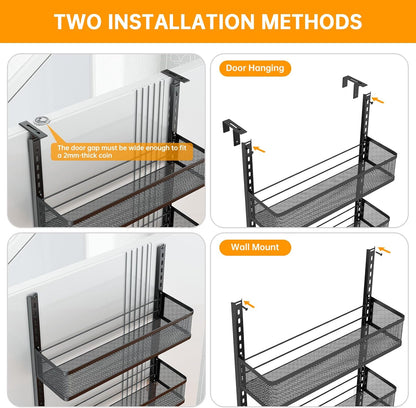 TWO INSTALLATION METHODS

The door gap must be wide enough to fit a 2mm-thick coin

Door Hanging

Wall Mount