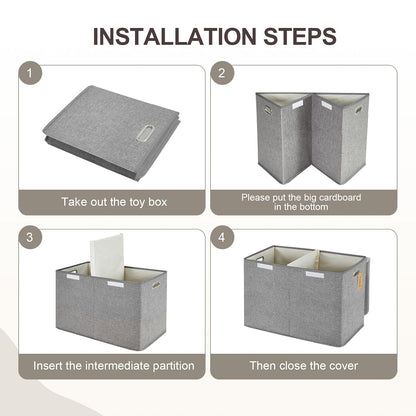 INSTALLATION STEPS

1

Take out the toy box

2

Please put the big cardboard in the bottom

3

Insert the intermediate partition

4

Then close the cover