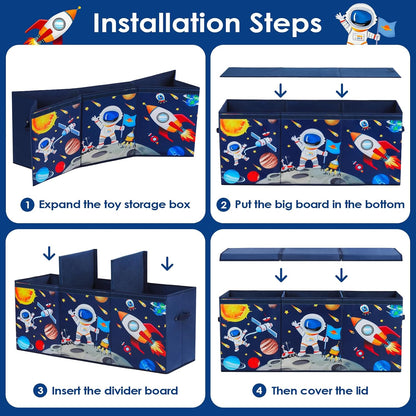 Installation Steps

1 Expand the toy storage box

2 Put the big board in the bottom

3 Insert the divider board

4 Then cover the lid