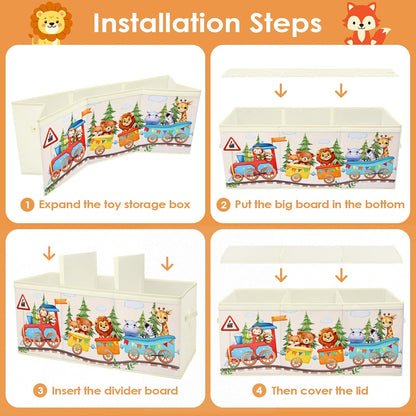 Installation Steps

1 Expand the toy storage box

2 Put the big board in the bottom

3 Insert the divider board

4 Then cover the lid