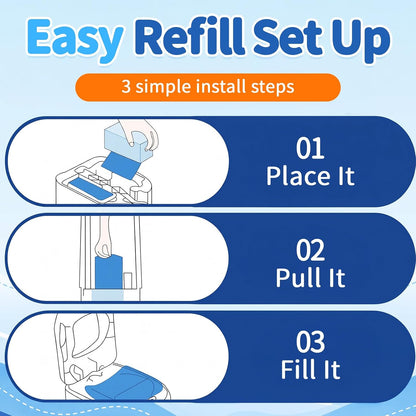 Easy Refill Set Up

3 simple install steps

01
Place It

02
Pull It

03
Fill It