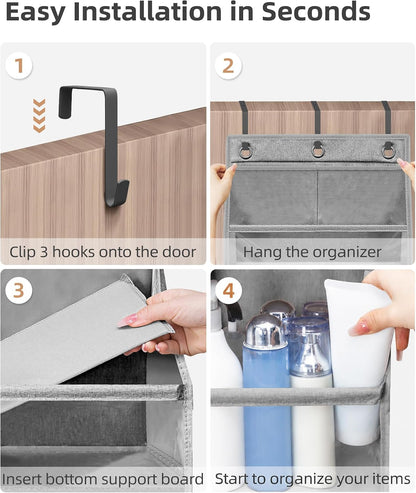 Easy Installation in Seconds

1

Clip 3 hooks onto the door

2

Hang the organizer

3

Insert bottom support board

4

Start to organize your items