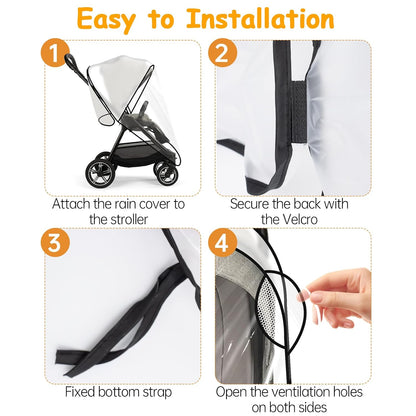 Easy to Installation

1

Attach the rain cover to the stroller

2

Secure the back with the Velcro

3

Fixed bottom strap

4

Open the ventilation holes on both sides