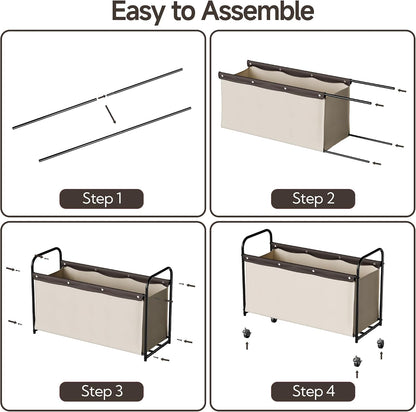 Easy to Assemble

Step 1

Step 2

Step 3

Step 4