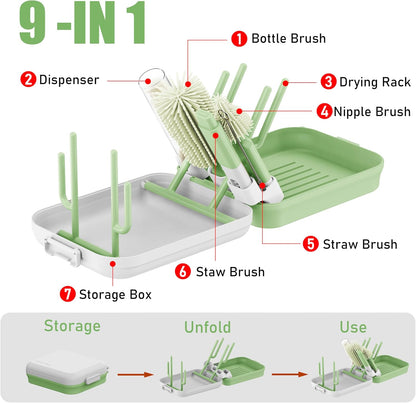 9 -IN 1

1 Bottle Brush

2 Dispenser

3 Drying Rack

4 Nipple Brush

5 Straw Brush

6 Staw Brush

7 Storage Box

Storage

Unfold

Use