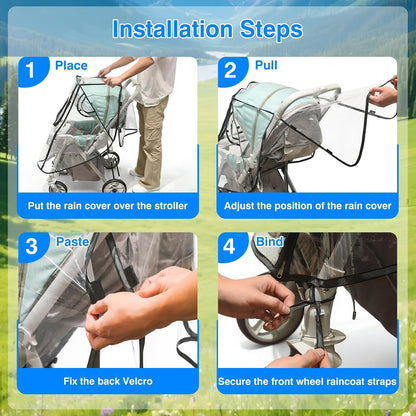 Installation Steps

1 Place

Put the rain cover over the stroller

2 Pull

Adjust the position of the rain cover

3 Paste

Fix the back Velcro

4 Bind

Secure the front wheel raincoat straps