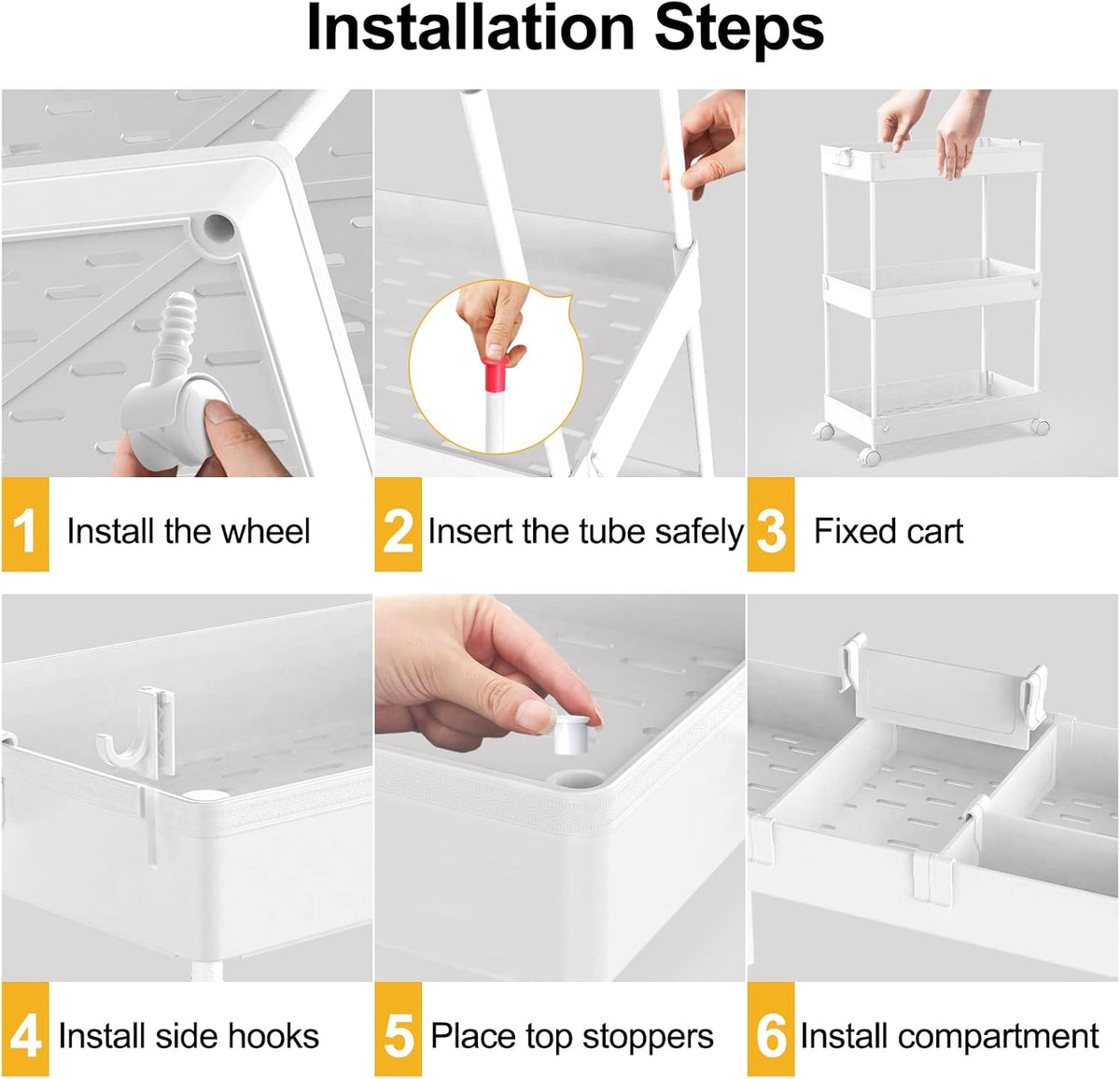 Installation Steps

1 Install the wheel

2 Insert the tube safely

3 Fixed cart

4 Install side hooks

5 Place top stoppers

6 Install compartment