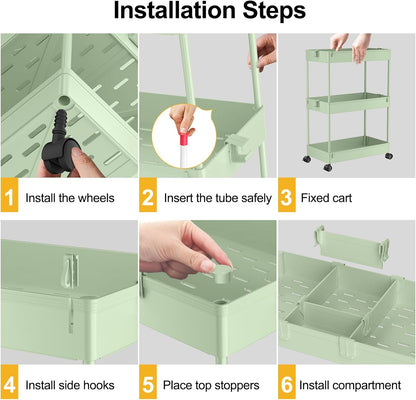 Installation Steps

1 Install the wheels

2 Insert the tube safely

3 Fixed cart

4 Install side hooks

5 Place top stoppers

6 Install compartment