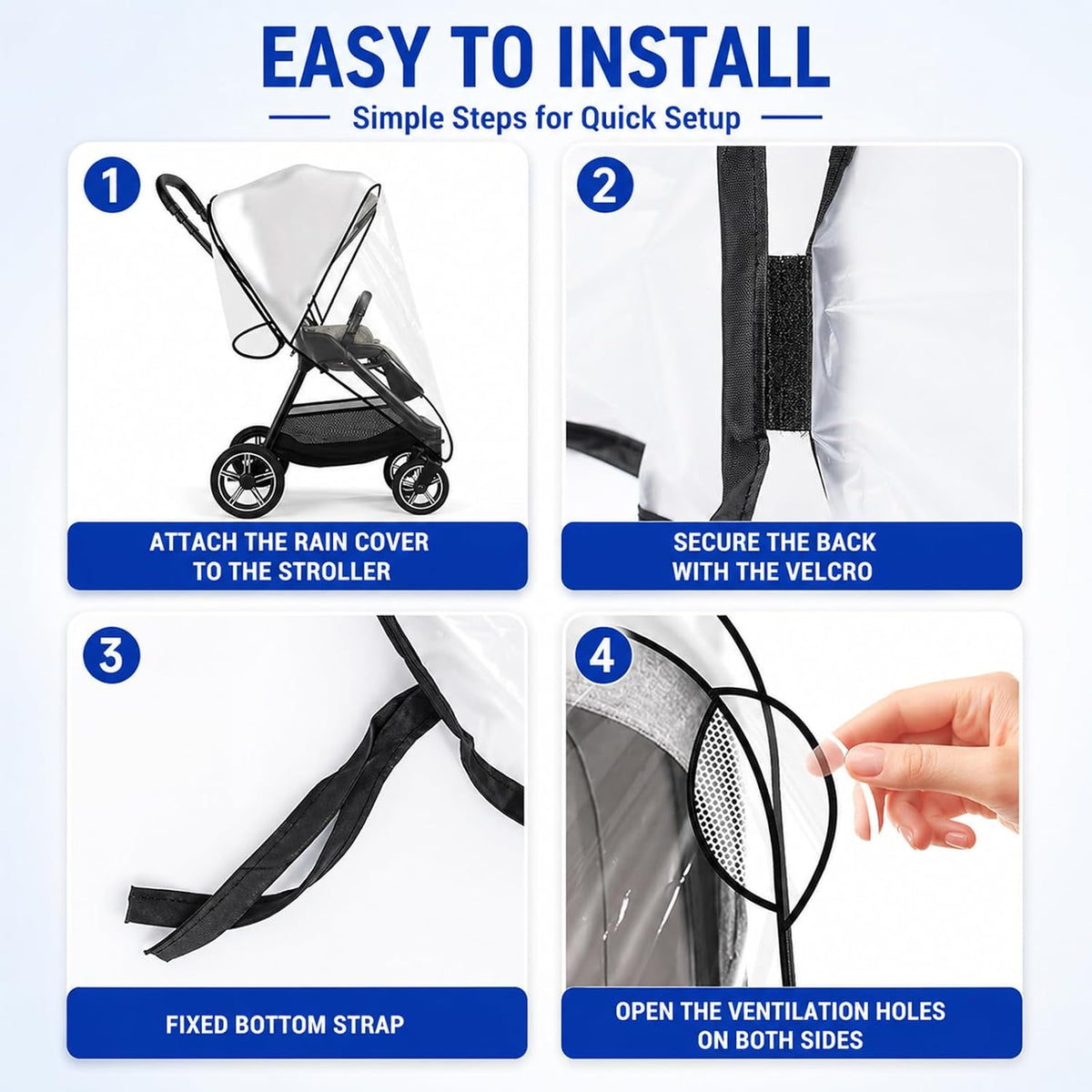 EASY TO INSTALL

Simple Steps for Quick Setup

1

ATTACH THE RAIN COVER TO THE STROLLER

2

SECURE THE BACK WITH THE VELCRO

3

FIXED BOTTOM STRAP

4

OPEN THE VENTILATION HOLES ON BOTH SIDES