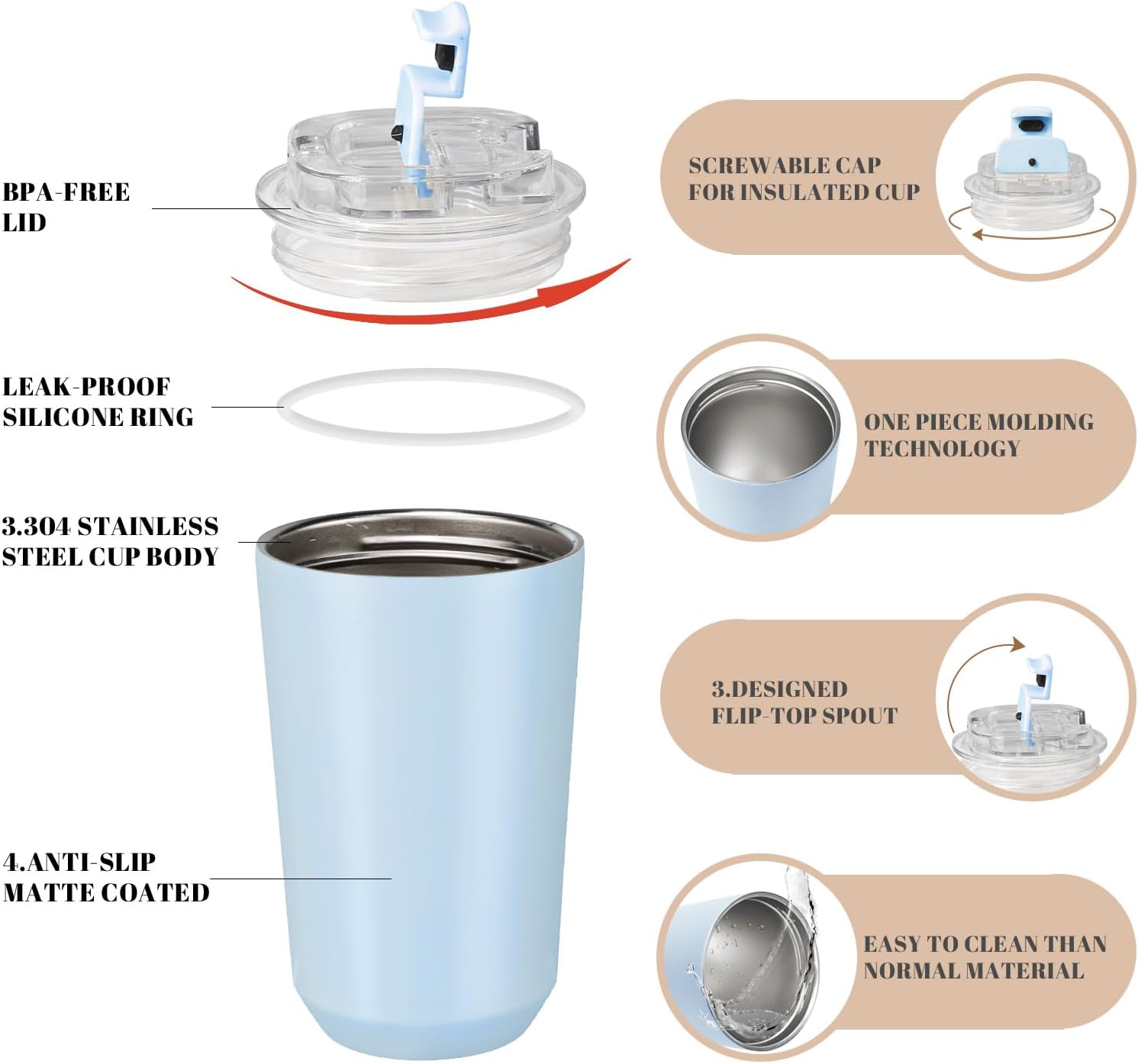 BPA-FREE LID

LEAK-PROOF SILICONE RING

3.304 STAINLESS STEEL CUP BODY

4.ANTI-SLIP MATTE COATED

SCREWABLE CAP FOR INSULATED CUP

ONE PIECE MOLDING TECHNOLOGY

3.DESIGNED FLIP-TOP SPOUT

EASY TO CLEAN THAN NORMAL MATERIAL