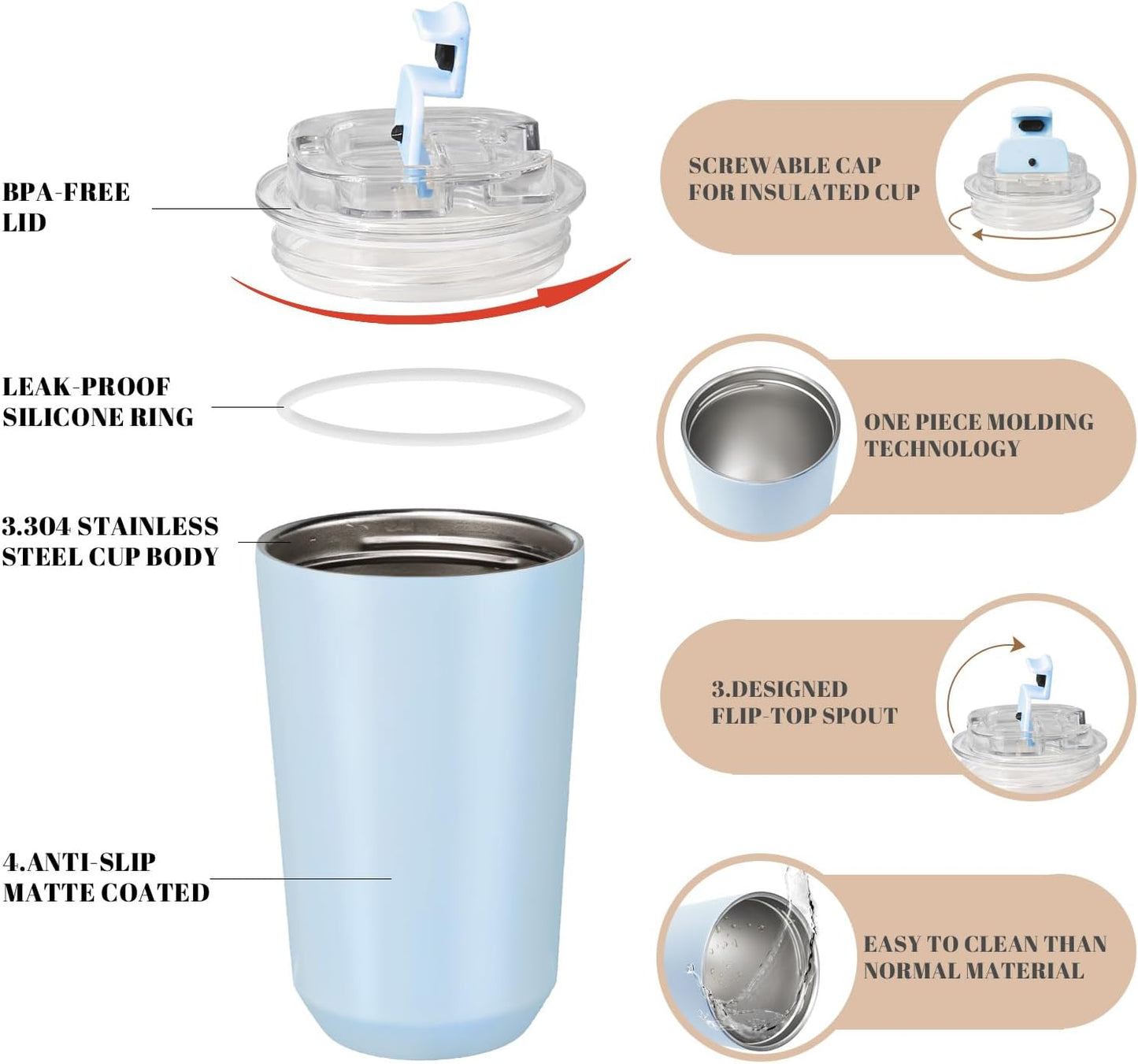 BPA-FREE LID

LEAK-PROOF SILICONE RING

3.304 STAINLESS STEEL CUP BODY

4.ANTI-SLIP MATTE COATED

SCREWABLE CAP FOR INSULATED CUP

ONE PIECE MOLDING TECHNOLOGY

3.DESIGNED FLIP-TOP SPOUT

EASY TO CLEAN THAN NORMAL MATERIAL