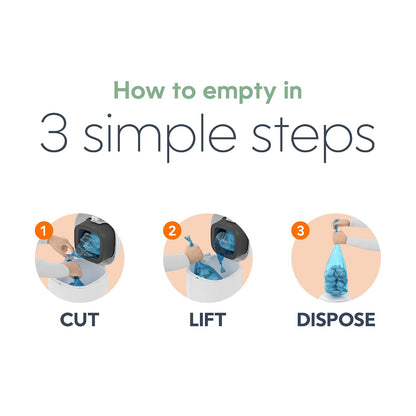 How to empty in
3 simple steps

1
CUT

2
LIFT

3
DISPOSE