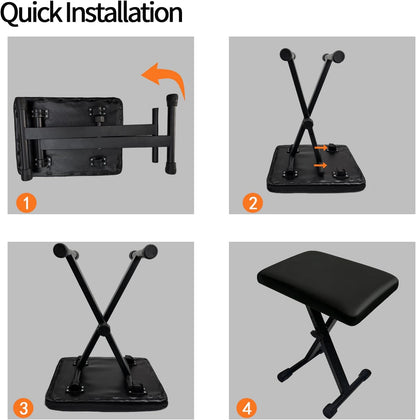 Quick Installation

1

2

3

4