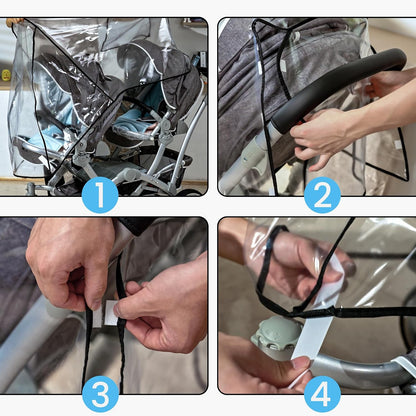 1
2
3
4