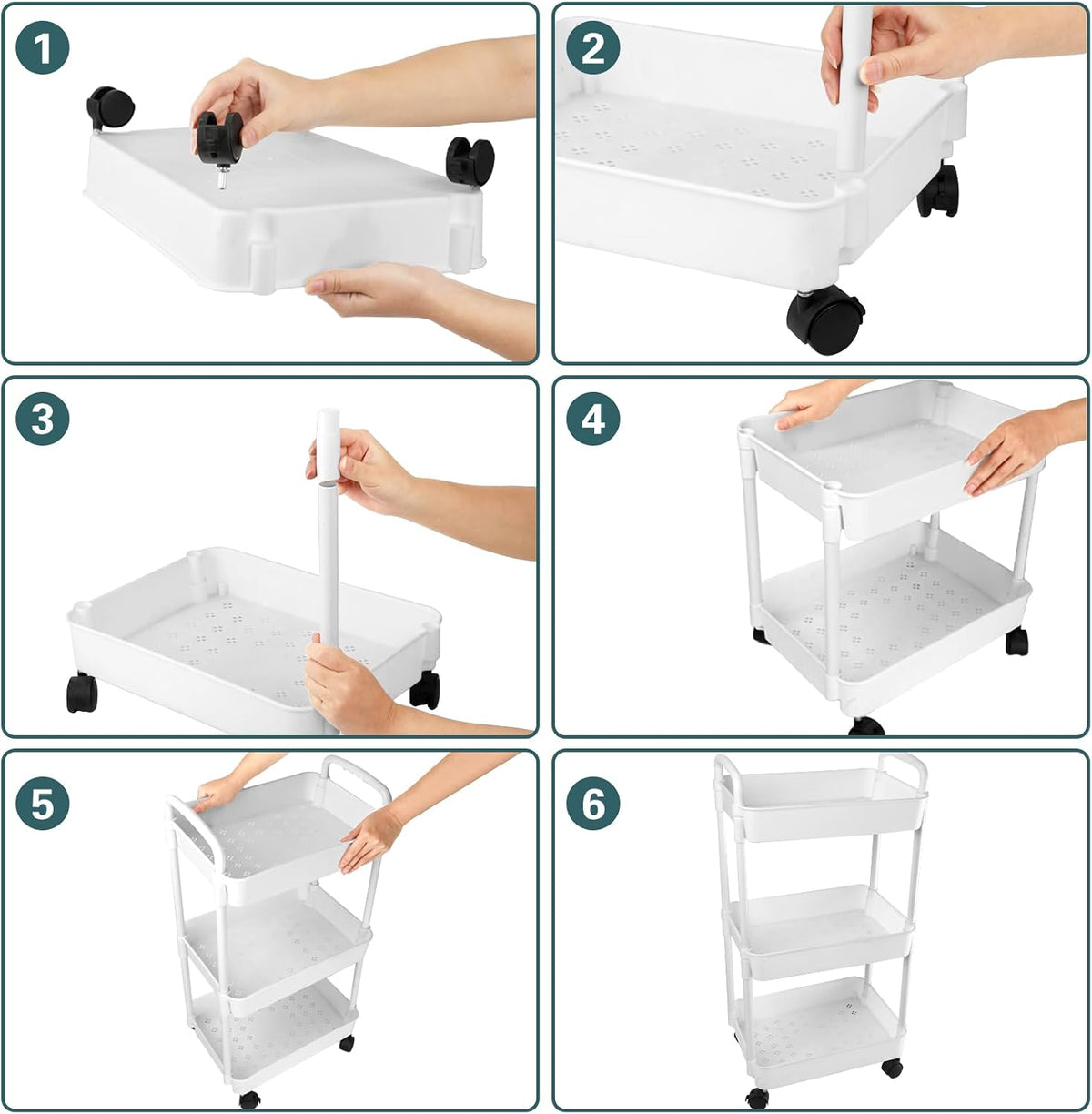 1

2

3

4

5

6