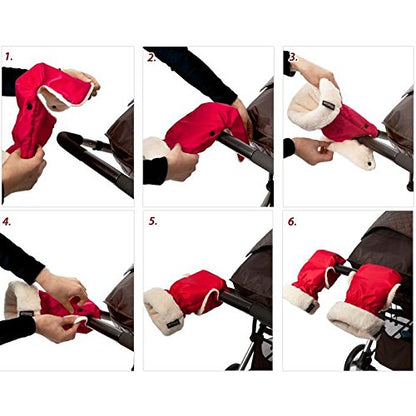 1.

2.

3.

4.

5.

6.