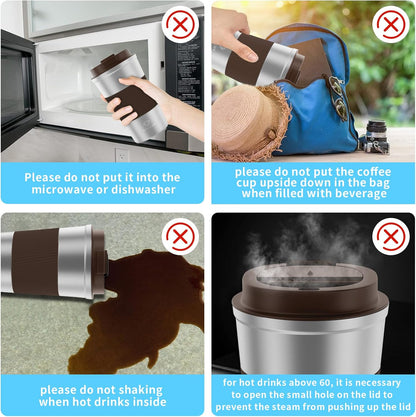 Please do not put it into the microwave or dishwasher

please do not put the coffee cup upside down in the bag when filled with beverage

please do not shaking when hot drinks inside

for hot drinks above 60, it is necessary to open the small hole on the lid to prevent the steam from pushing up the lid