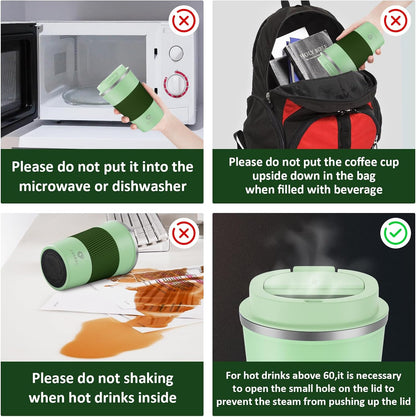 Please do not put it into the microwave or dishwasher

HOLY BIBLE

Please do not put the coffee cup upside down in the bag when filled with beverage

Please do not shaking when hot drinks inside

For hot drinks above 60,it is necessary to open the small hole on the lid to prevent the steam from pushing up the lid