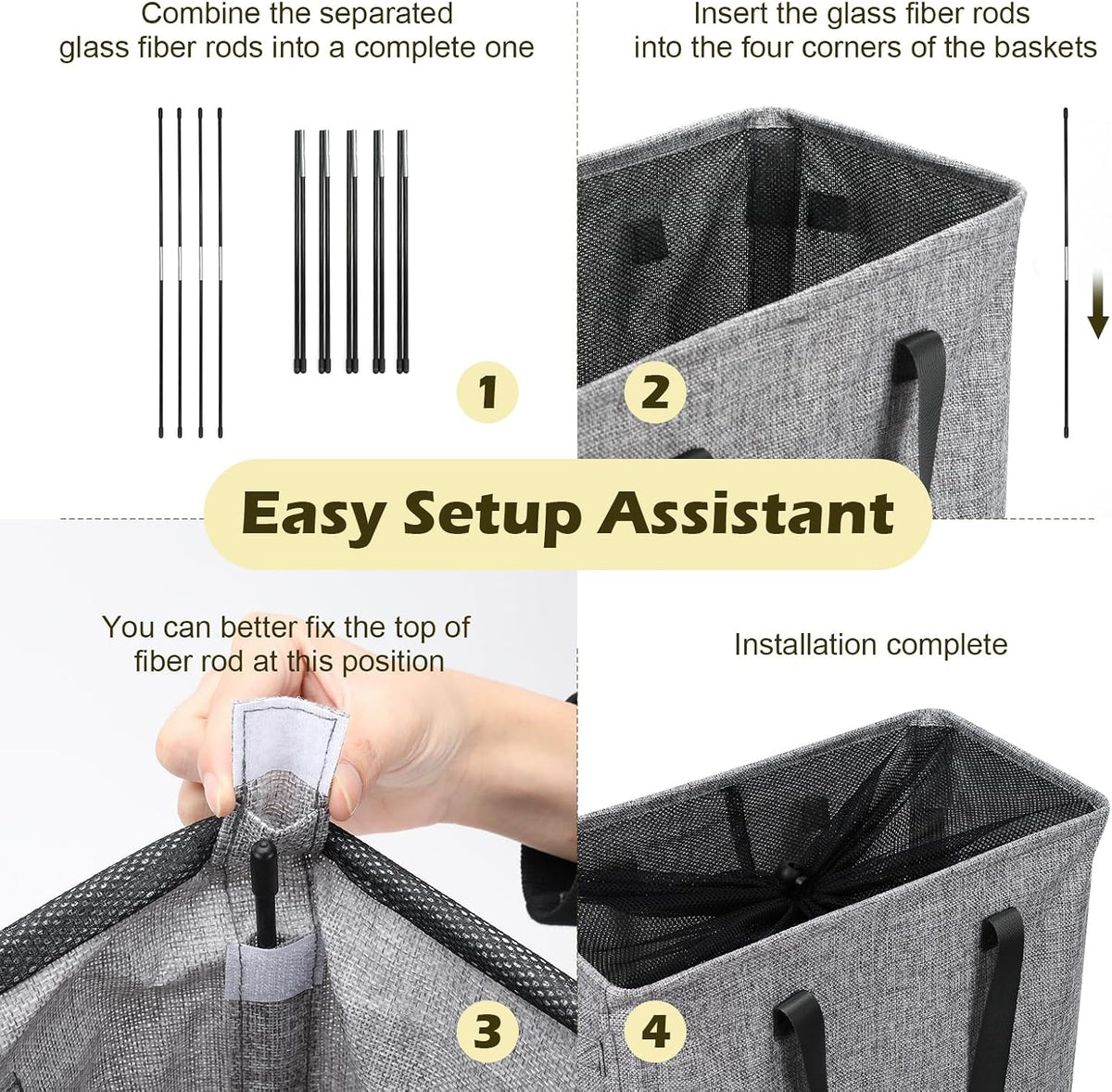 Combine the separated glass fiber rods into a complete one

1

Insert the glass fiber rods into the four corners of the baskets

2

Easy Setup Assistant

You can better fix the top of fiber rod at this position

3

Installation complete

4