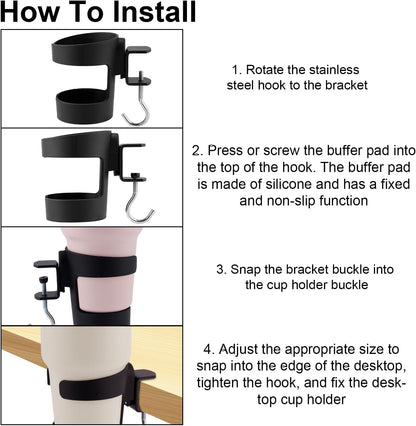 How To Install

1. Rotate the stainless steel hook to the bracket

2. Press or screw the buffer pad into the top of the hook. The buffer pad is made of silicone and has a fixed and non-slip function

3. Snap the bracket buckle into the cup holder buckle

4. Adjust the appropriate size to snap into the edge of the desktop, tighten the hook, and fix the desktop cup holder