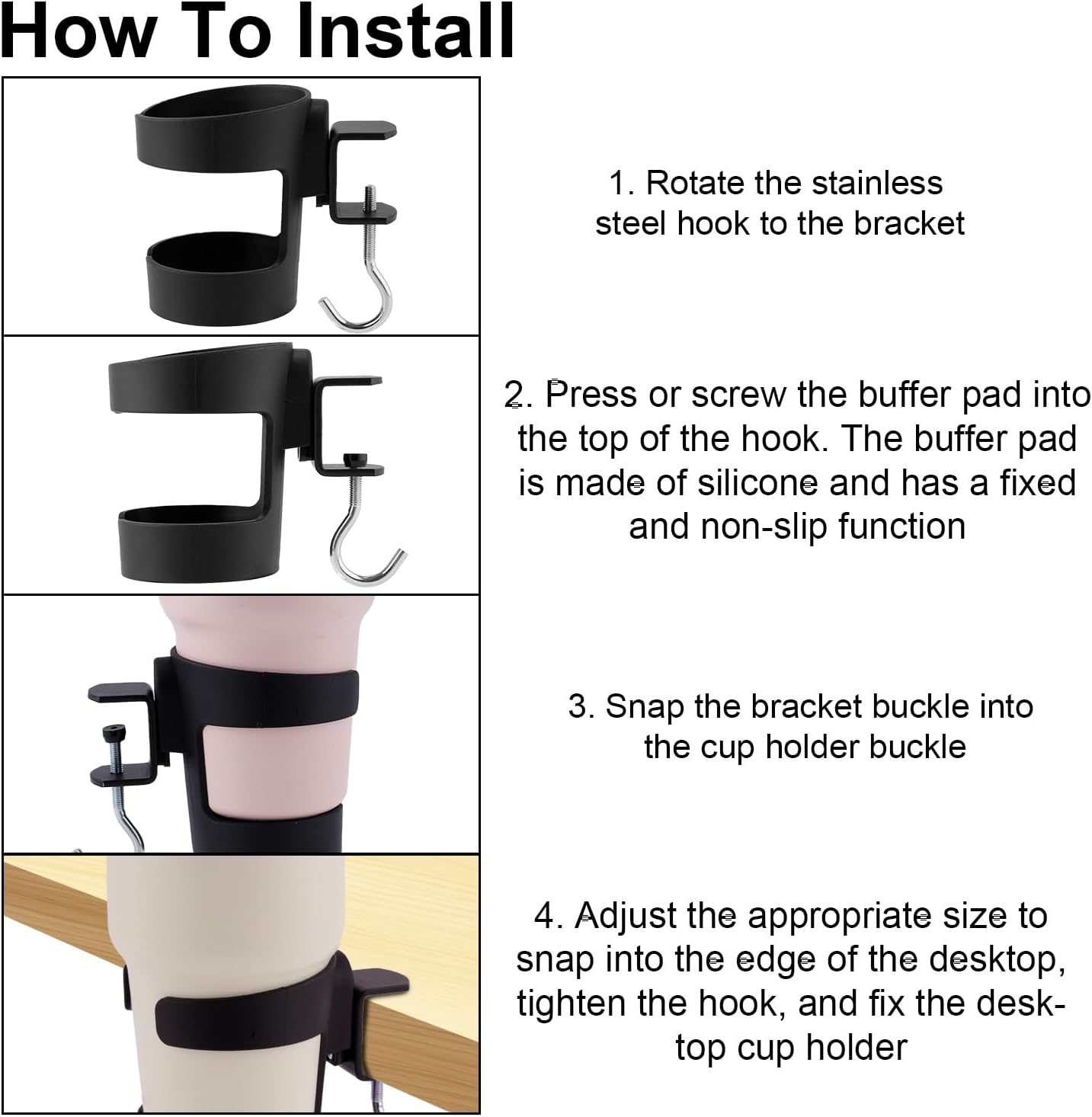 How To Install

1. Rotate the stainless steel hook to the bracket

2. Press or screw the buffer pad into the top of the hook. The buffer pad is made of silicone and has a fixed and non-slip function

3. Snap the bracket buckle into the cup holder buckle

4. Adjust the appropriate size to snap into the edge of the desktop, tighten the hook, and fix the desktop cup holder