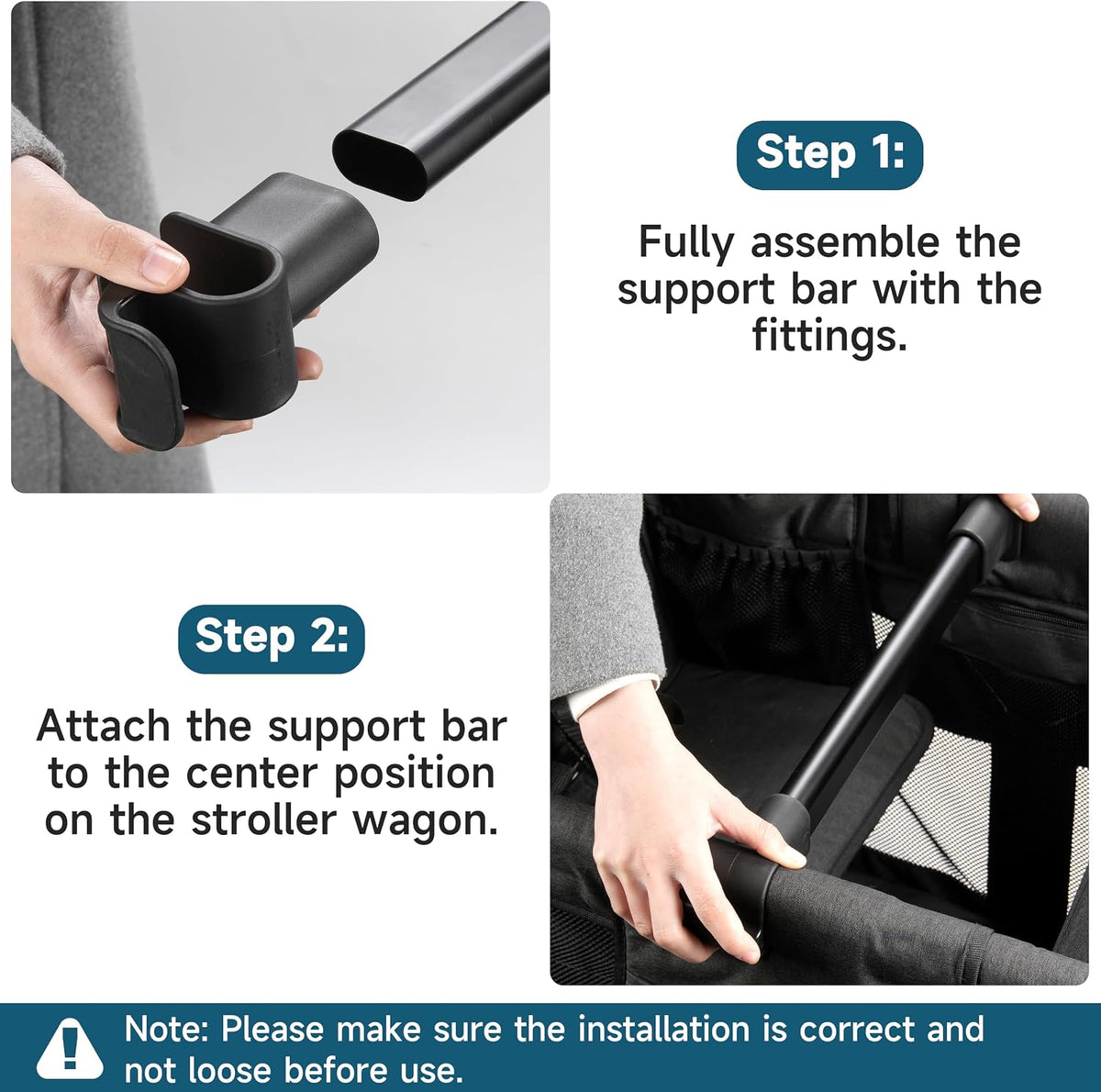 Step 1:

Fully assemble the support bar with the fittings.

Step 2:

Attach the support bar to the center position on the stroller wagon.

Note: Please make sure the installation is correct and not loose before use.