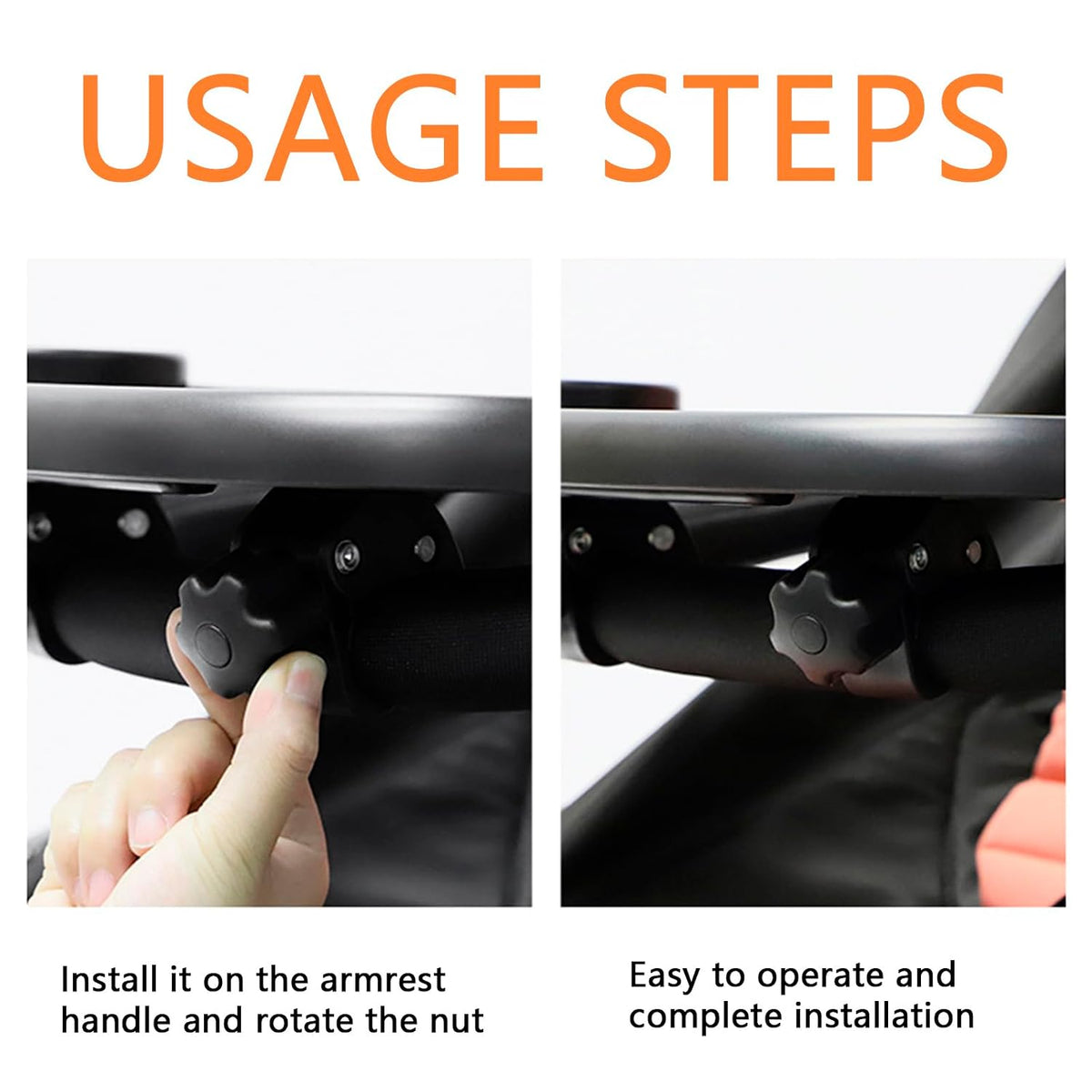 USAGE STEPS

Install it on the armrest handle and rotate the nut

Easy to operate and complete installation