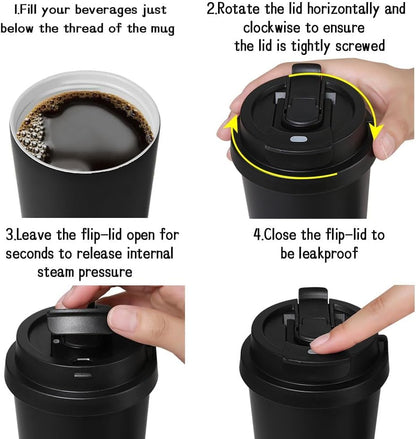 1.Fill your beverages just below the thread of the mug

2.Rotate the lid horizontally and clockwise to ensure the lid is tightly screwed

3.Leave the flip-lid open for seconds to release internal steam pressure

4.Close the flip-lid to be leakproof