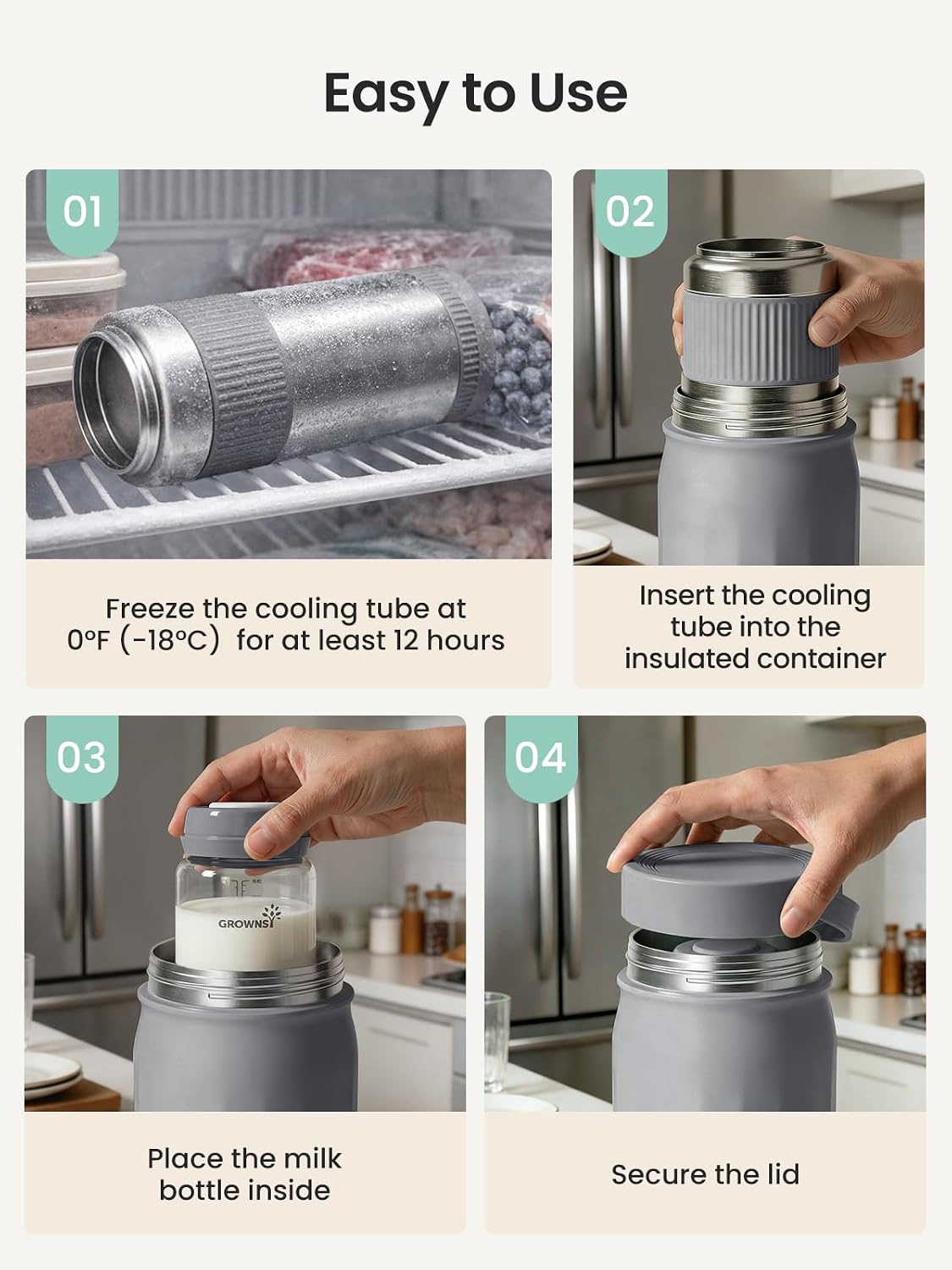 Easy to Use

01

Freeze the cooling tube at 0°F (-18°C) for at least 12 hours

02

Insert the cooling tube into the insulated container

03

GROWNSY

Place the milk bottle inside

04

Secure the lid