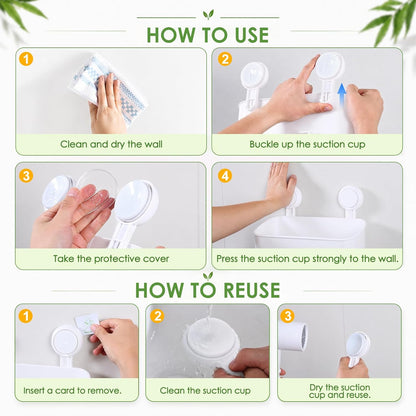 HOW TO USE

1
Clean and dry the wall

2
Buckle up the suction cup

3
Take the protective cover

4
Press the suction cup strongly to the wall.

HOW TO REUSE

1
Insert a card to remove.

2
Clean the suction cup

3
Dry the suction cup and reuse.