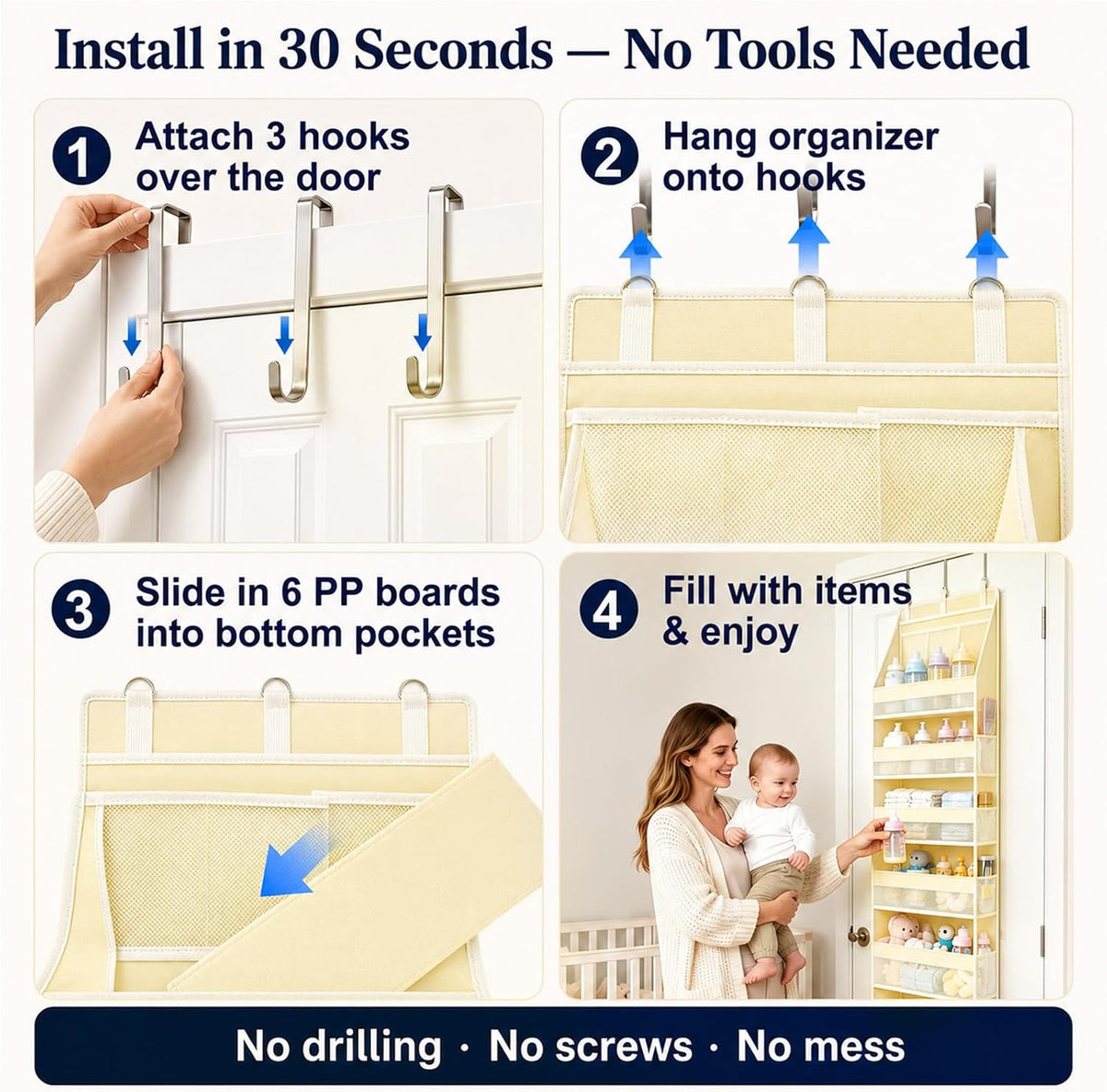 Install in 30 Seconds — No Tools Needed

1 Attach 3 hooks over the door

2 Hang organizer onto hooks

3 Slide in 6 PP boards into bottom pockets

4 Fill with items & enjoy

No drilling · No screws · No mess