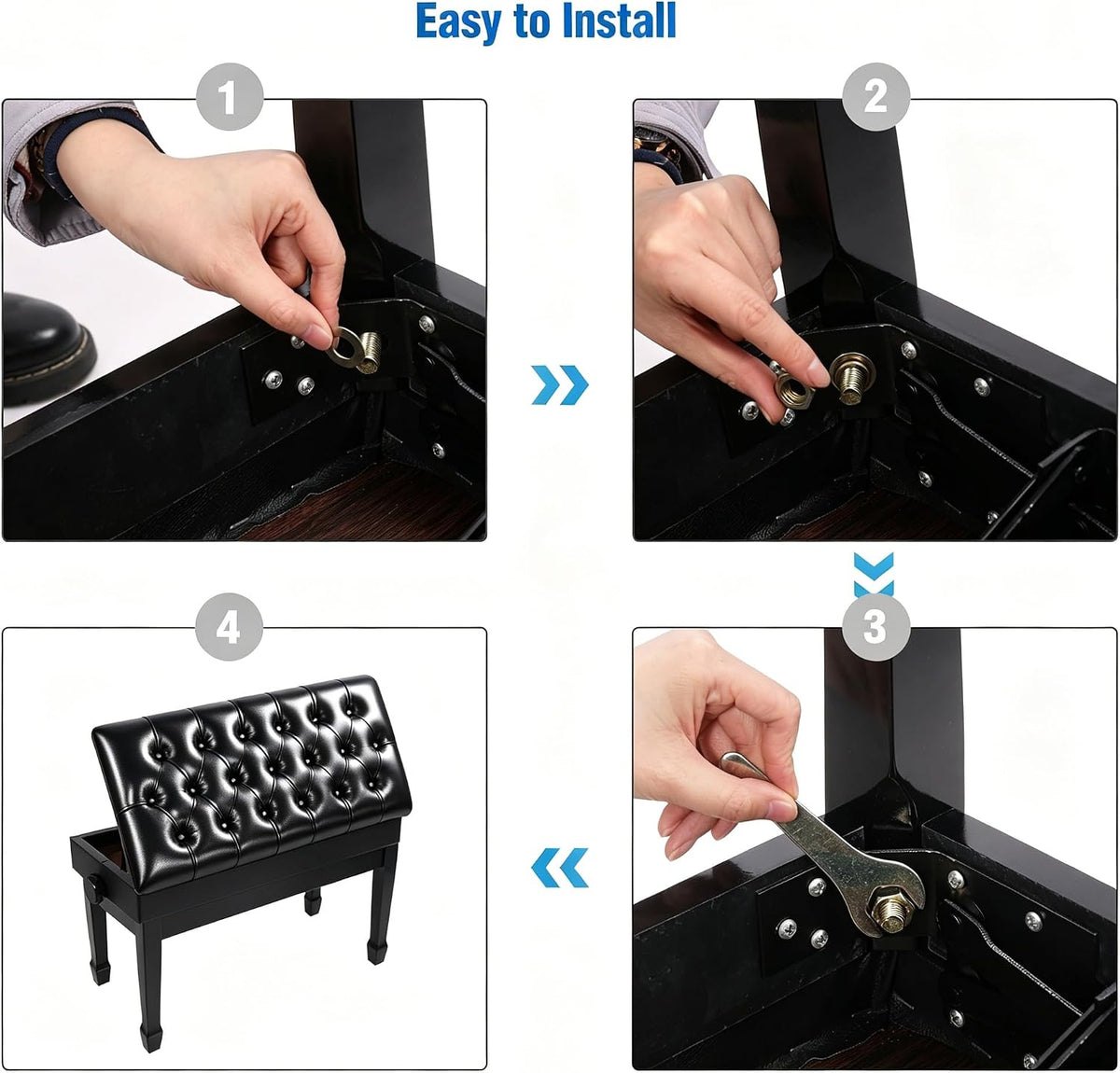 Easy to Install

1

2

3

4