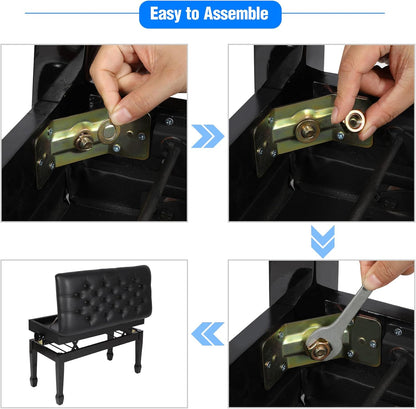 Easy to Assemble