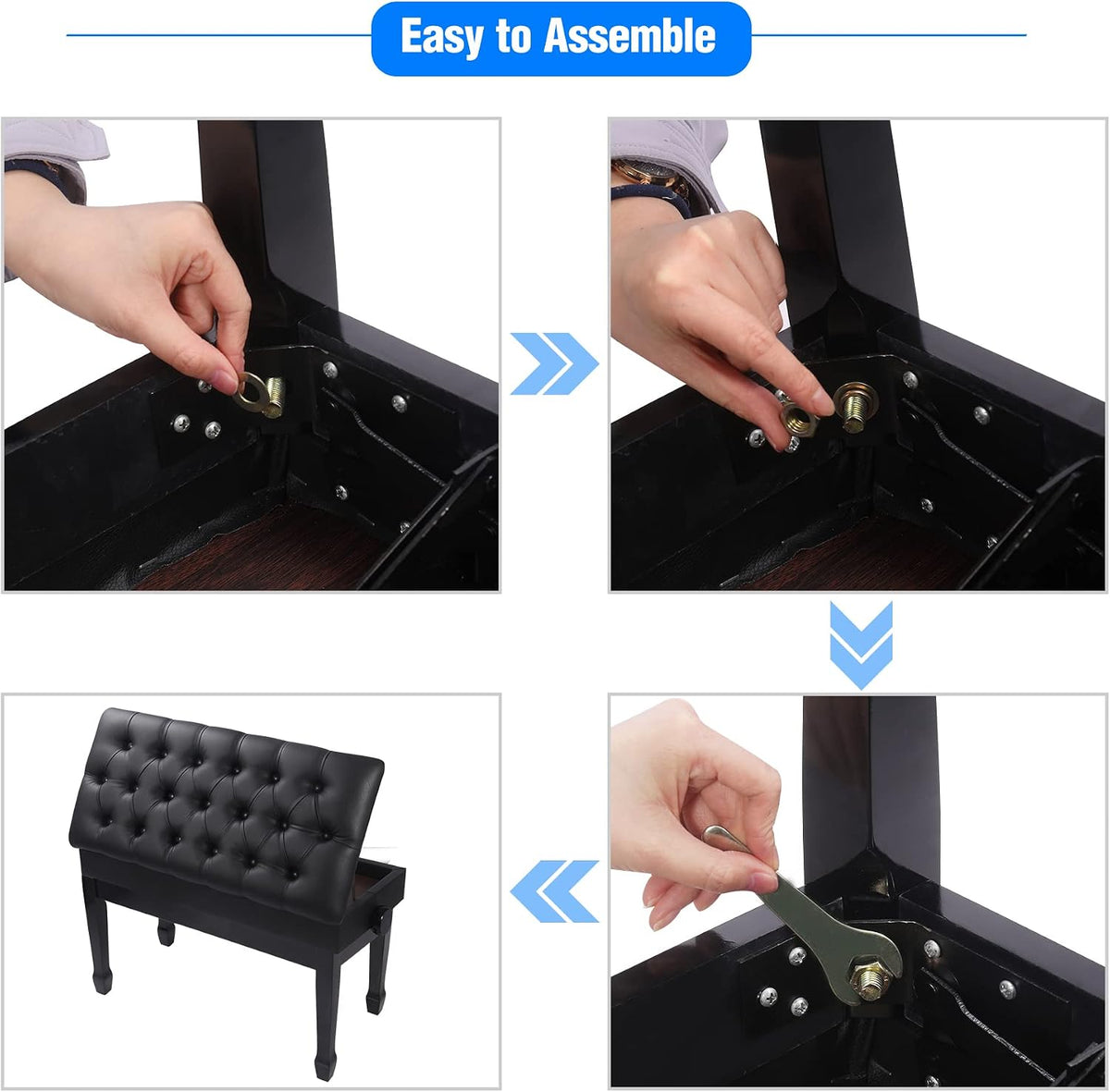 Easy to Assemble