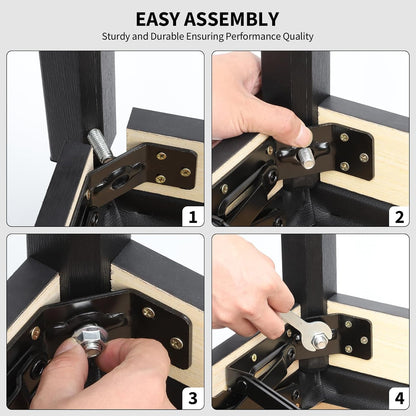 EASY ASSEMBLY

Sturdy and Durable Ensuring Performance Quality

1

2

3

4