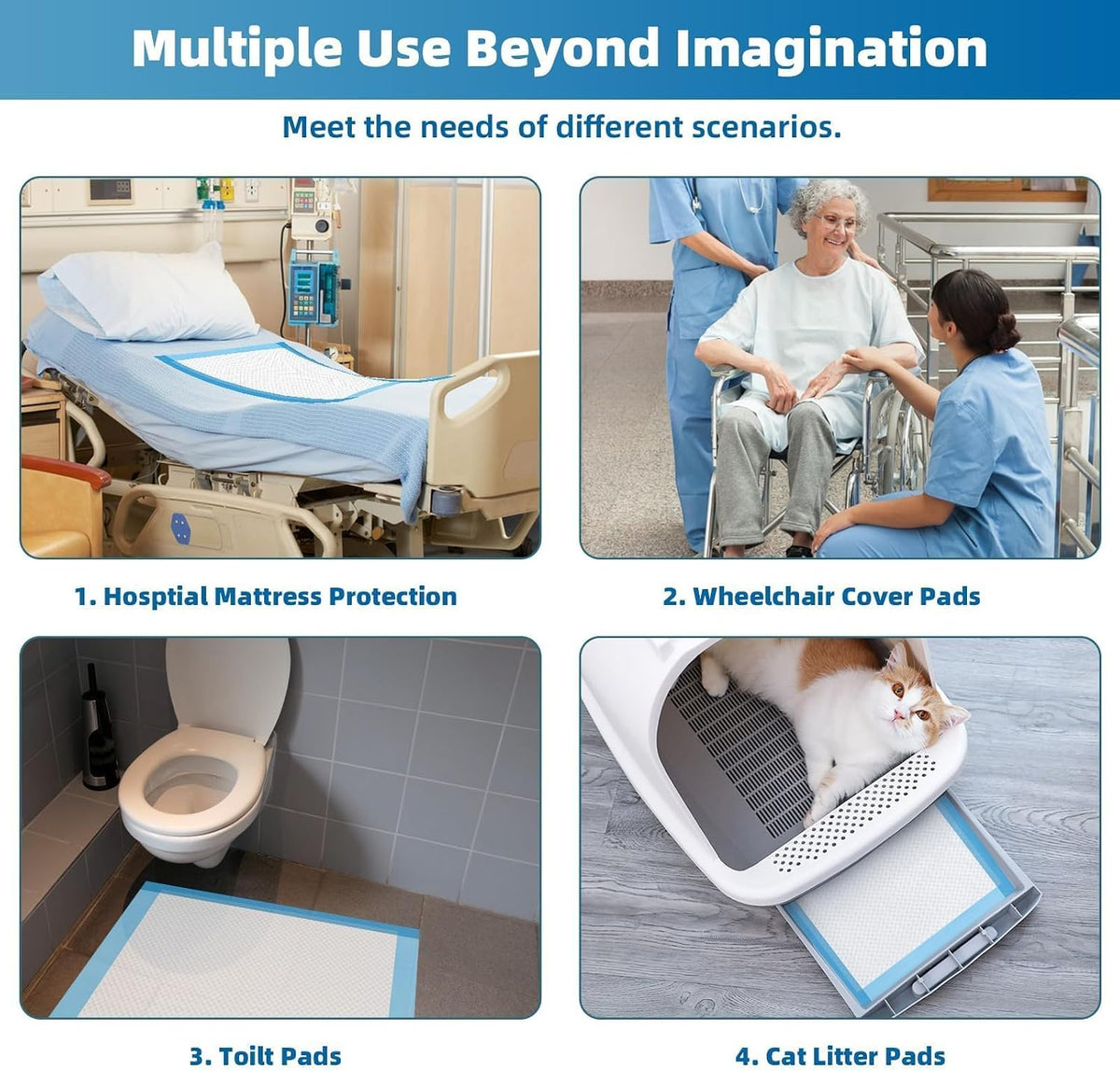 Multiple Use Beyond Imagination

Meet the needs of different scenarios.

1. Hosptial Mattress Protection

2. Wheelchair Cover Pads

3. Toilt Pads

4. Cat Litter Pads